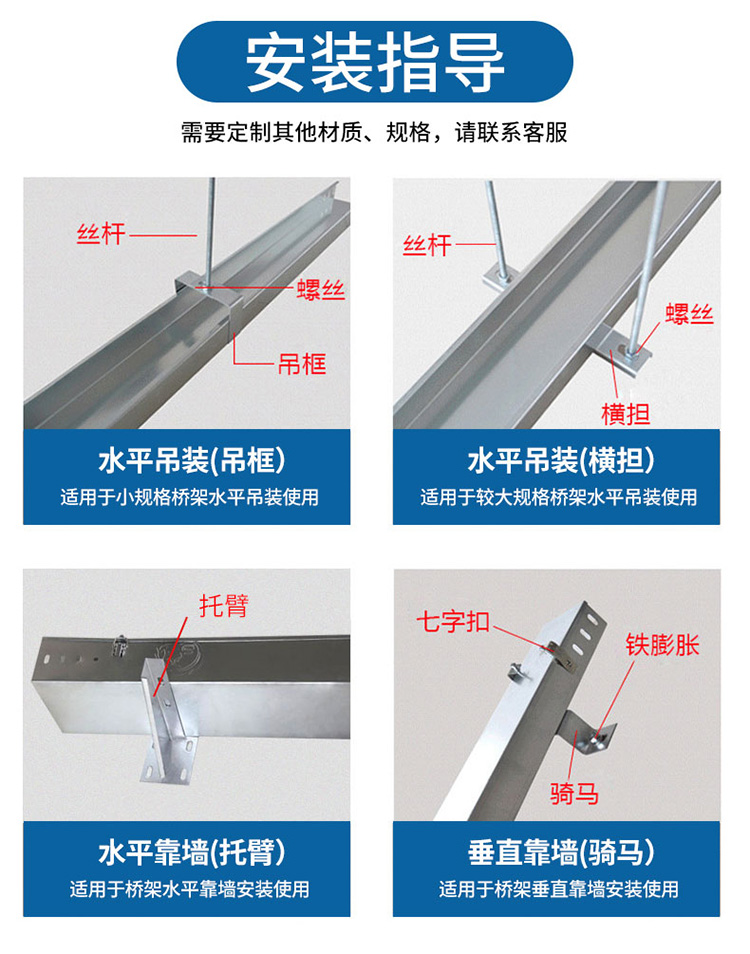 安装指导

需要定制其他材质、规格，请联系客服

丝杆
螺丝
吊框

水平吊装(吊框)
适用于小规格桥架水平吊装使用

丝杆
螺丝
横担

水平吊装(横担)
适用于较大规格桥架水平吊装使用

托臂

水平靠墙(托臂)
适用于桥架水平靠墙安装使用

七字扣
铁膨胀
骑马

垂直靠墙(骑马)
适用于桥架垂直靠墙安装使用