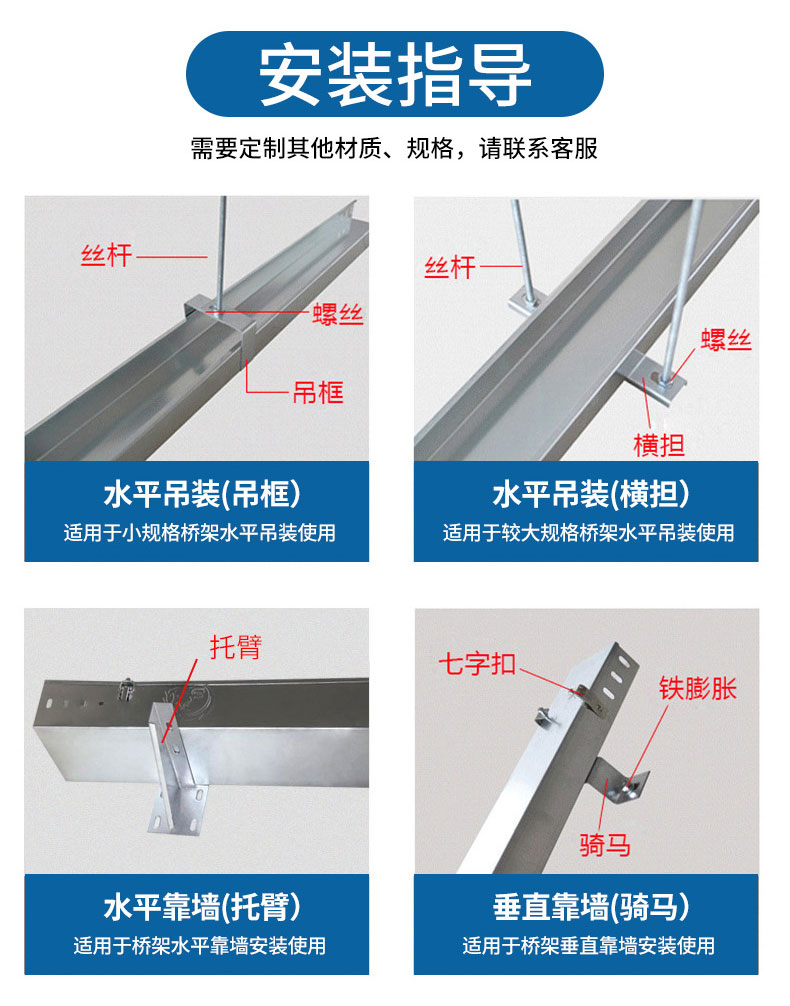 安装指导

需要定制其他材质、规格，请联系客服

丝杆
螺丝
吊框

水平吊装(吊框)
适用于小规格桥架水平吊装使用

丝杆
螺丝
横担

水平吊装(横担)
适用于较大规格桥架水平吊装使用

托臂

水平靠墙(托臂)
适用于桥架水平靠墙安装使用

七字扣
铁膨胀
骑马

垂直靠墙(骑马)
适用于桥架垂直靠墙安装使用