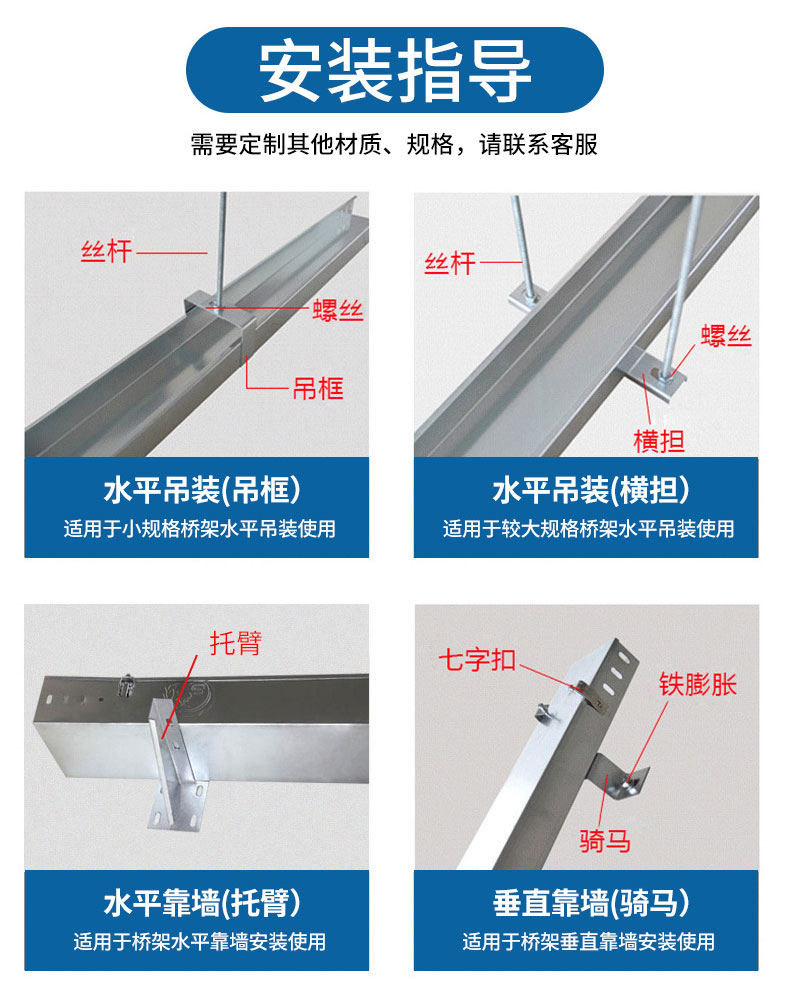 安装指导

需要定制其他材质、规格，请联系客服

丝杆

螺丝

吊框

水平吊装(吊框)

适用于小规格桥架水平吊装使用

丝杆

螺丝

横担

水平吊装(横担)

适用于较大规格桥架水平吊装使用

托臂

水平靠墙(托臂)

适用于桥架水平靠墙安装使用

七字扣

铁膨胀

骑马

垂直靠墙(骑马)

适用于桥架垂直靠墙安装使用