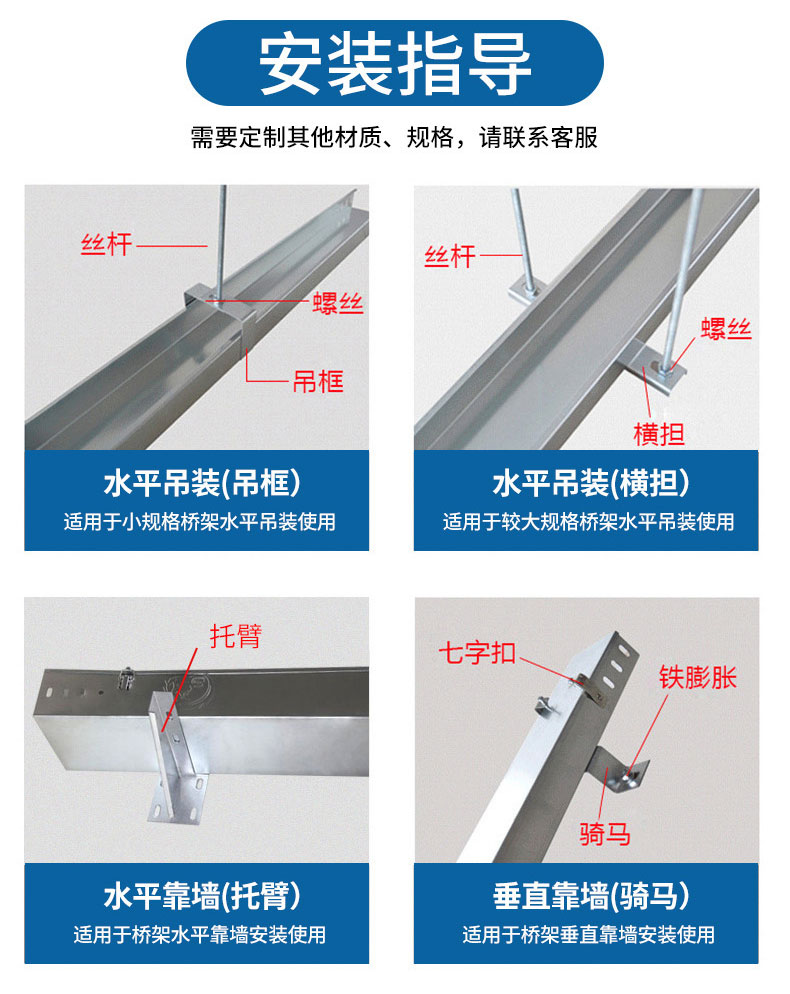 安装指导

需要定制其他材质、规格，请联系客服

丝杆
螺丝
吊框

水平吊装(吊框)
适用于小规格桥架水平吊装使用

丝杆
螺丝
横担

水平吊装(横担)
适用于较大规格桥架水平吊装使用

托臂

水平靠墙(托臂)
适用于桥架水平靠墙安装使用

七字扣
铁膨胀
骑马

垂直靠墙(骑马)
适用于桥架垂直靠墙安装使用