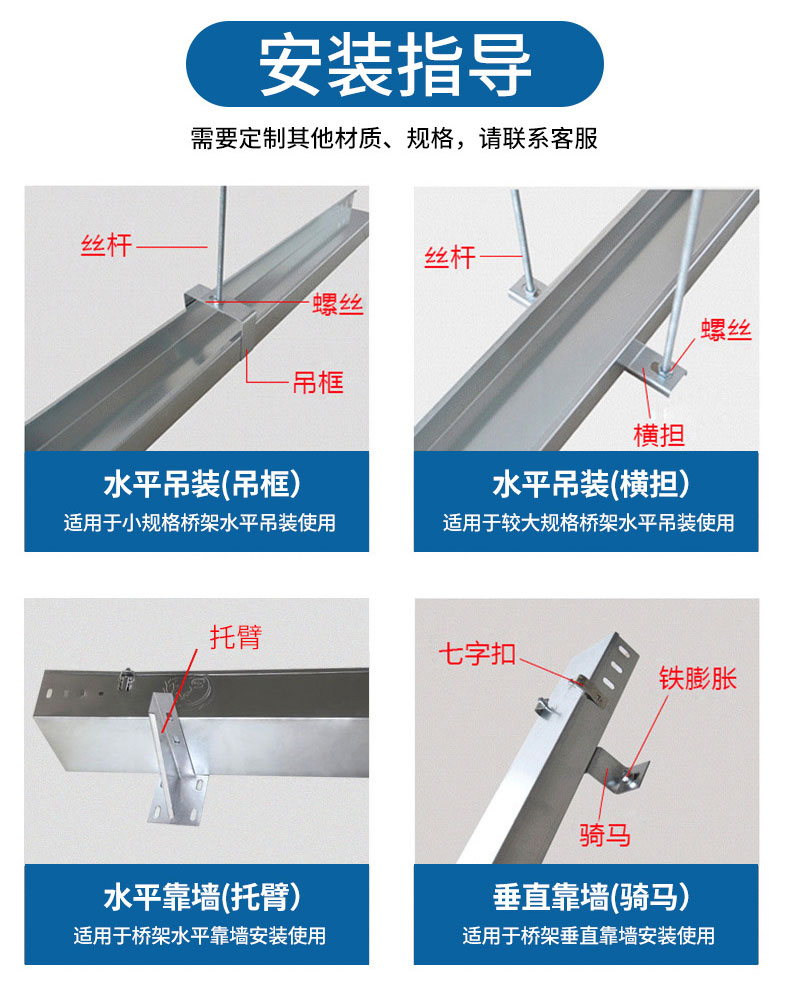 安装指导

需要定制其他材质、规格，请联系客服

丝杆
螺丝
吊框

水平吊装(吊框)
适用于小规格桥架水平吊装使用

丝杆
螺丝
横担

水平吊装(横担)
适用于较大规格桥架水平吊装使用

托臂

水平靠墙(托臂)
适用于桥架水平靠墙安装使用

七字扣
铁膨胀
骑马

垂直靠墙(骑马)
适用于桥架垂直靠墙安装使用