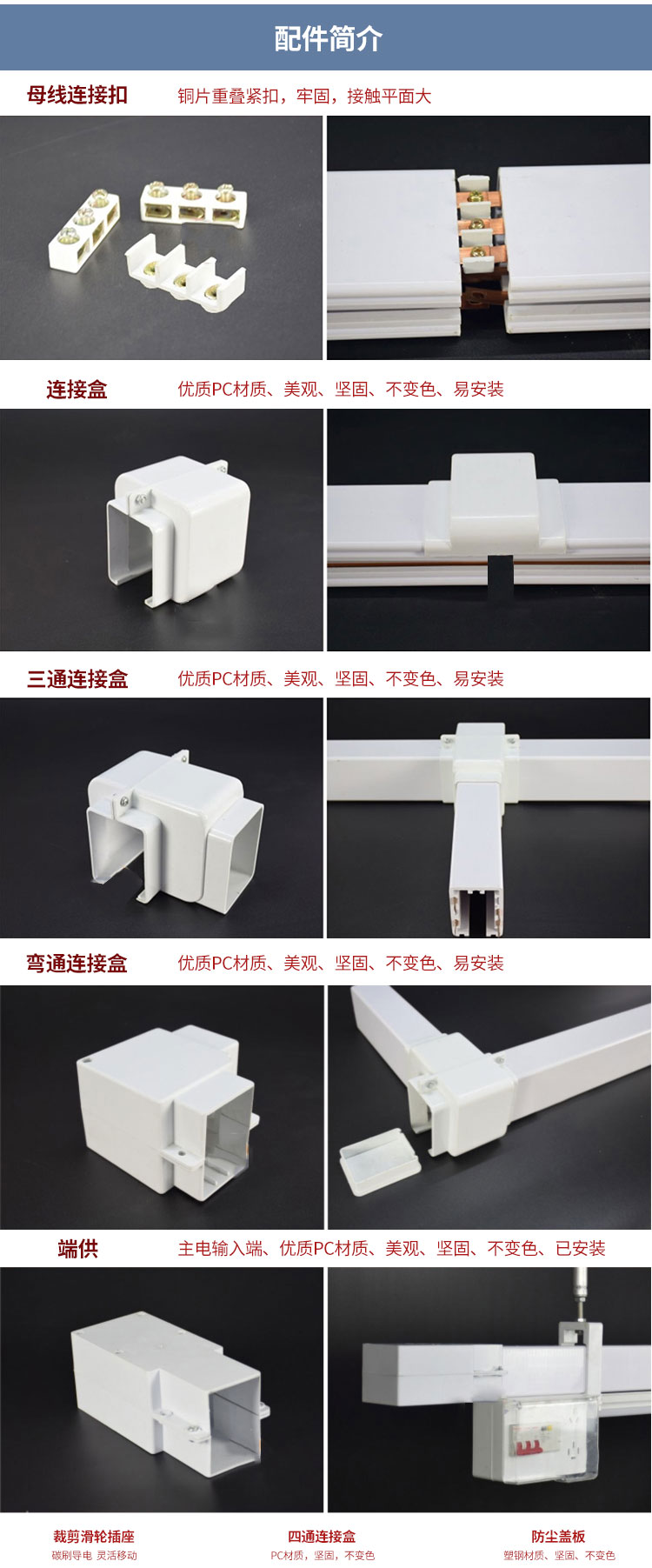 配件简介

母线连接扣 铜片重叠紧扣，牢固，接触平面大

连接盒 优质PC材质、美观、坚固、不变色、易安装

三通连接盒 优质PC材质、美观、坚固、不变色、易安装

弯通连接盒 优质PC材质、美观、坚固、不变色、易安装

端供 主电输入端、优质PC材质、美观、坚固、不变色、已安装

裁剪滑轮插座
碳刷导电 灵活移动

四通连接盒
PC材质，坚固，不变色

防尘盖板
塑钢材质、坚固、不变色