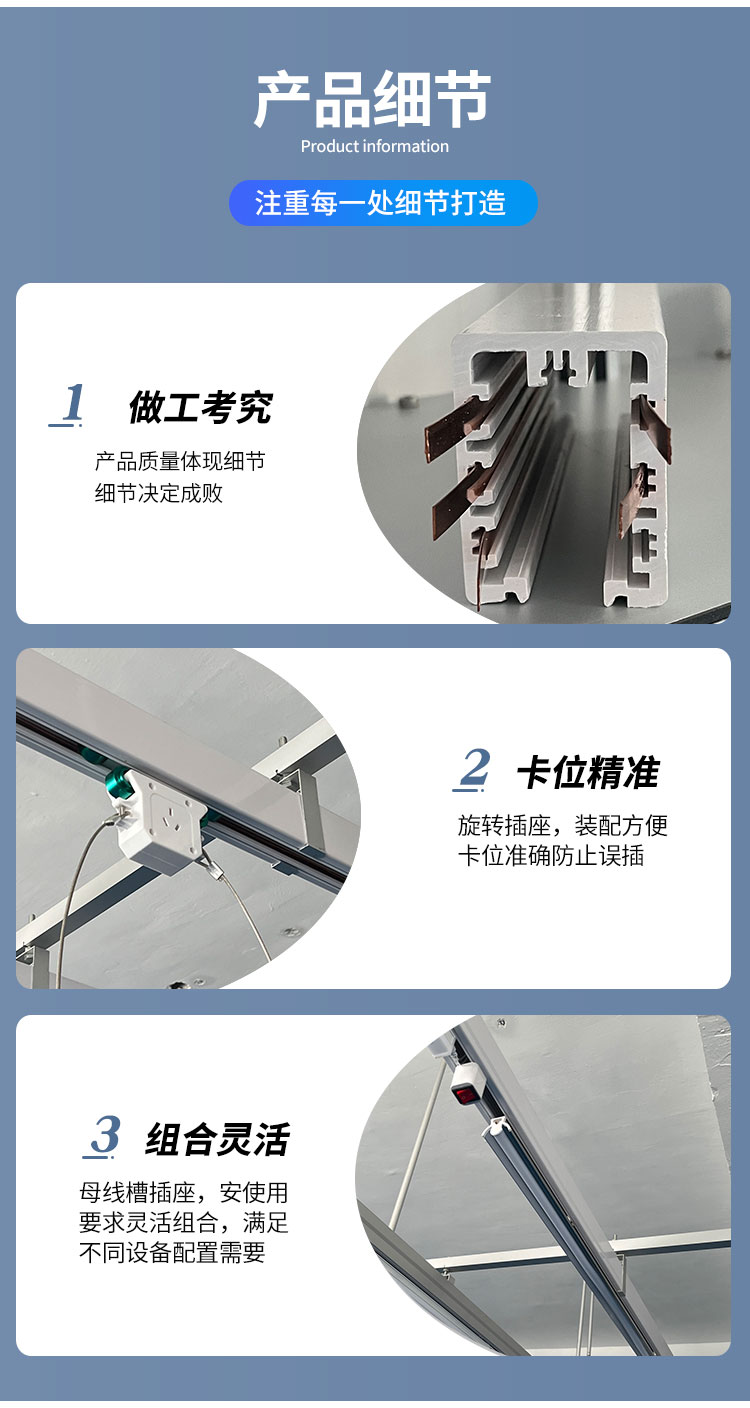 产品细节

Product information

注重每一处细节打造

1 做工考究

产品质量体现细节
细节决定成败

2 卡位精准

旋转插座，装配方便
卡位准确防止误插

3 组合灵活

母线槽插座，安使用
要求灵活组合，满足
不同设备配置需要